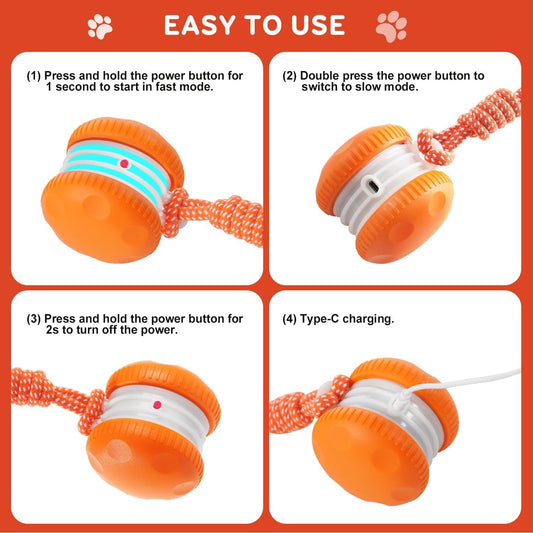 EASY TO USE

(1) Press and hold the power button for 1 second to start in fast mode.

(2) Double press the power button to switch to slow mode.

(3) Press and hold the power button for 2s to turn off the power.

(4) Type-C charging.